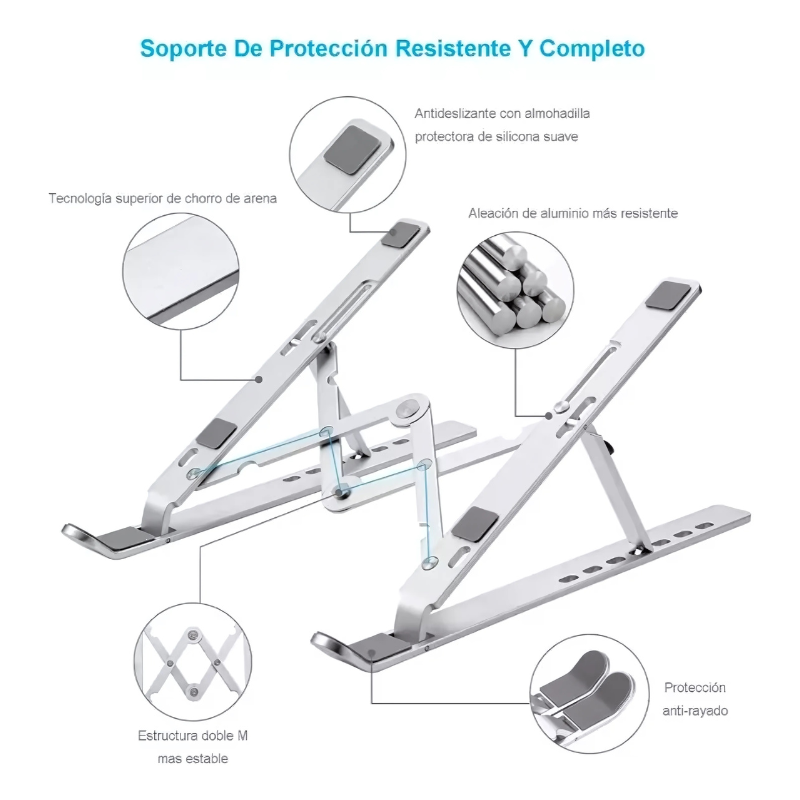 Soporte De Protección Resistente Y Completo

Antideslizante con almohadilla protectora de silicona suave

Tecnología superior de chorro de arena

Aleación de aluminio más resistente

Estructura doble M mas estable

Protección anti-rayado