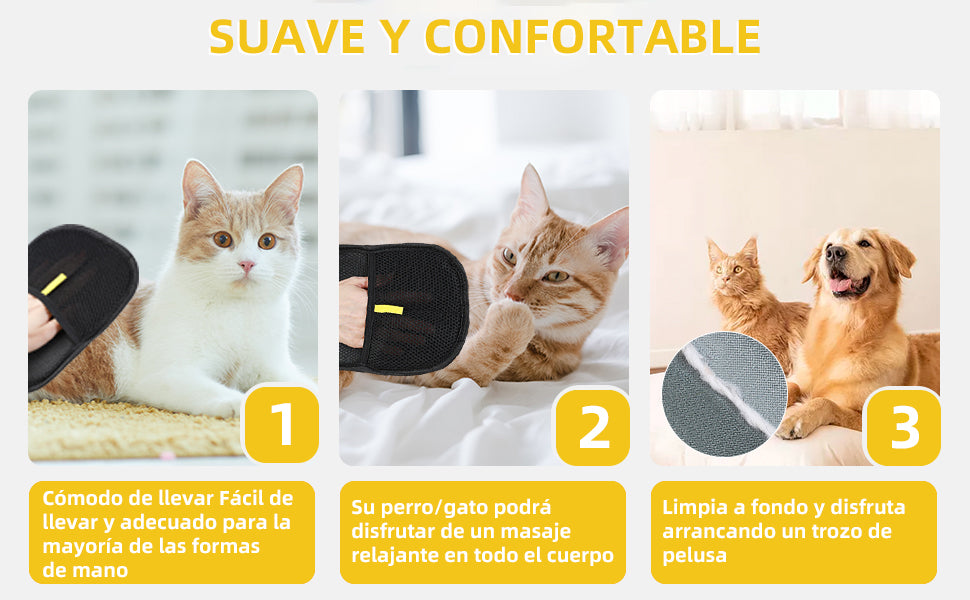 SUAVE Y CONFORTABLE

1

Cómodo de llevar Fácil de llevar y adecuado para la mayoría de las formas de mano

2

Su perro/gato podrá disfrutar de un masaje relajante en todo el cuerpo

3

Limpia a fondo y disfruta arrancando un trozo de pelusa